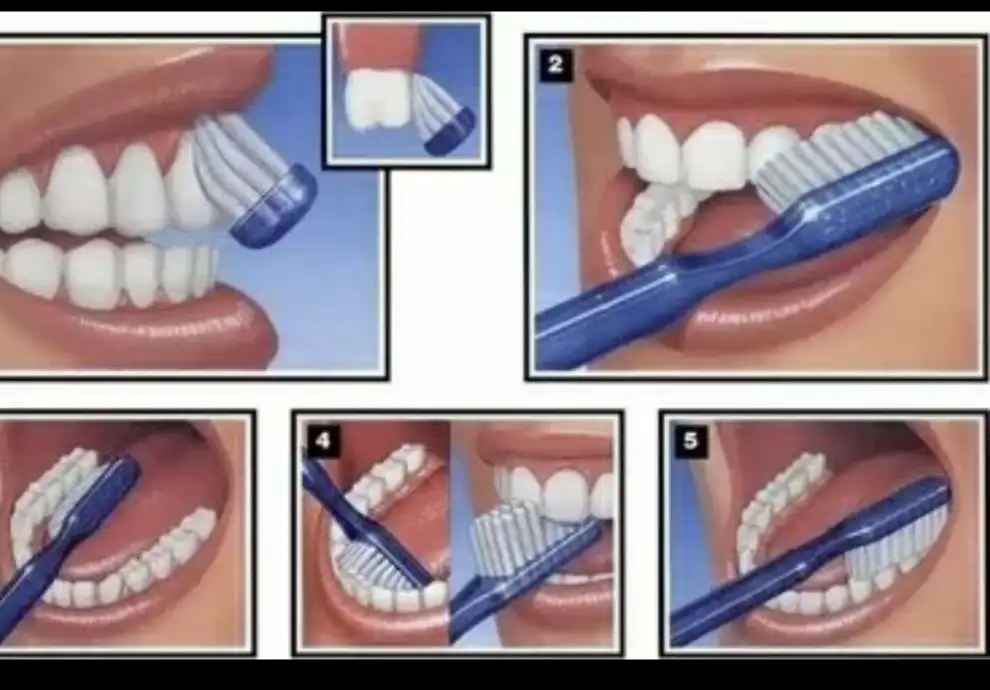 2

4

5