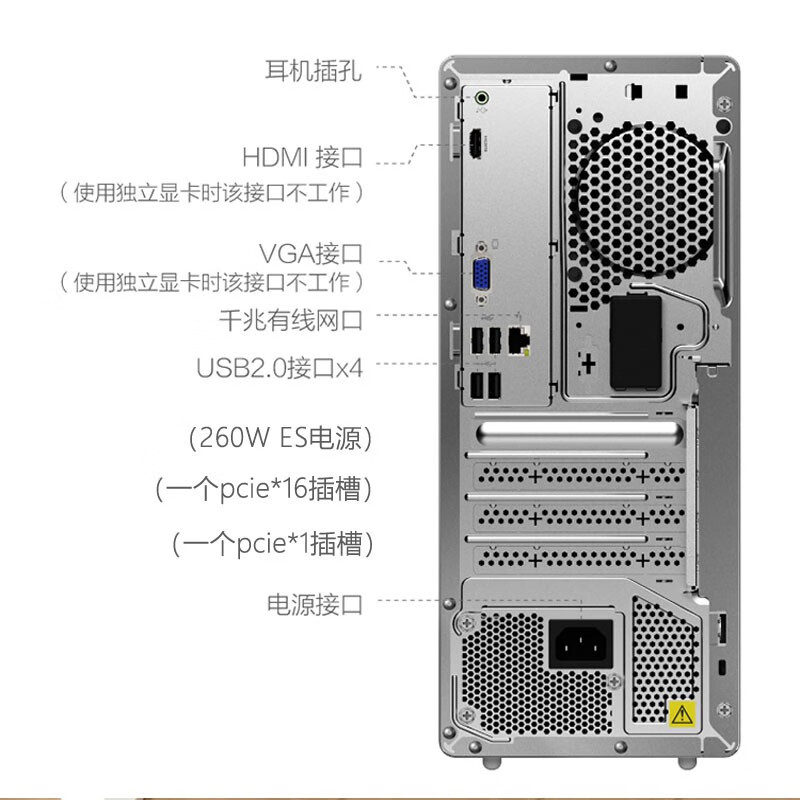 耳机插孔

HDMI 接口
（使用独立显卡时该接口不工作）

VGA接口
（使用独立显卡时该接口不工作）

千兆有线网口

USB2.0接口x4

(260W ES电源)

(一个pcie*16插槽)

(一个pcie*1插槽)

电源接口