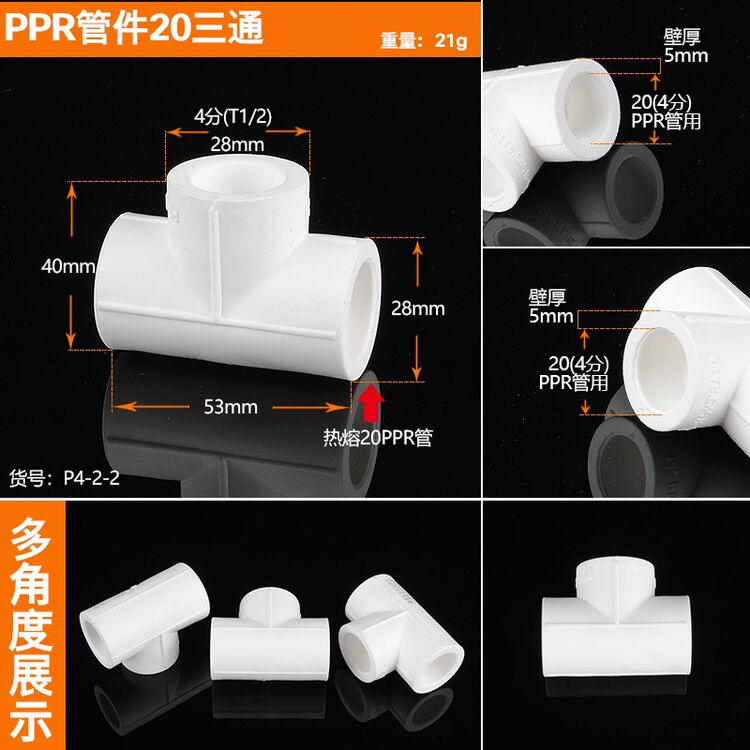 PPR管件20三通

重量：21g

4分(T1/2)
28mm

40mm

28mm

53mm

热熔20PPR管

货号：P4-2-2

壁厚
5mm

20(4分)
PPR管用

壁厚
5mm

20(4分)
PPR管用

多角度展示