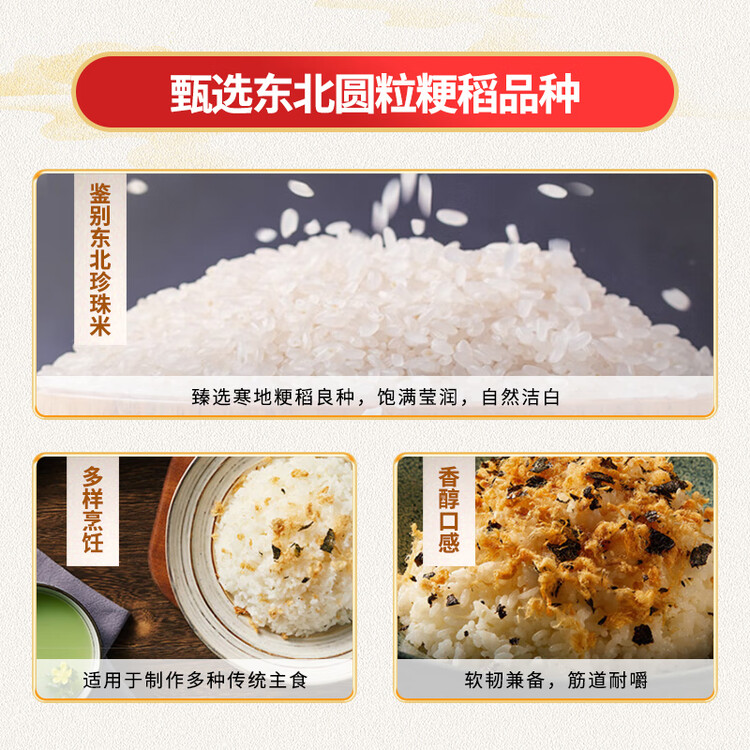 甄选东北圆粒粳稻品种

鉴别东北珍珠米

臻选寒地粳稻良种，饱满莹润，自然洁白

多样烹饪

适用于制作多种传统主食

香醇口感

软韧兼备，筋道耐嚼