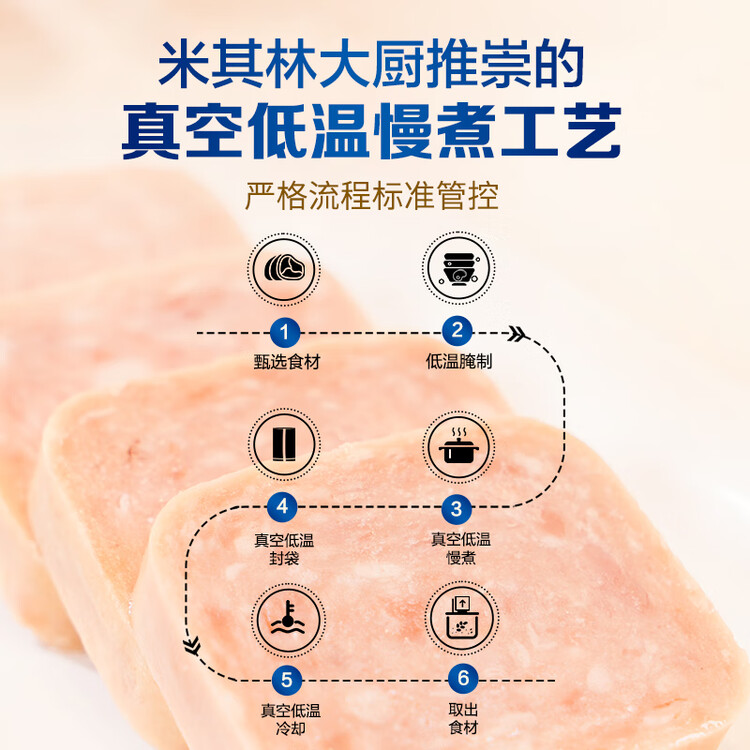 米其林大厨推崇的
真空低温慢煮工艺

严格流程标准管控

1
甄选食材

2
低温腌制

4
真空低温封袋

3
真空低温慢煮

5
真空低温冷却

6
取出食材