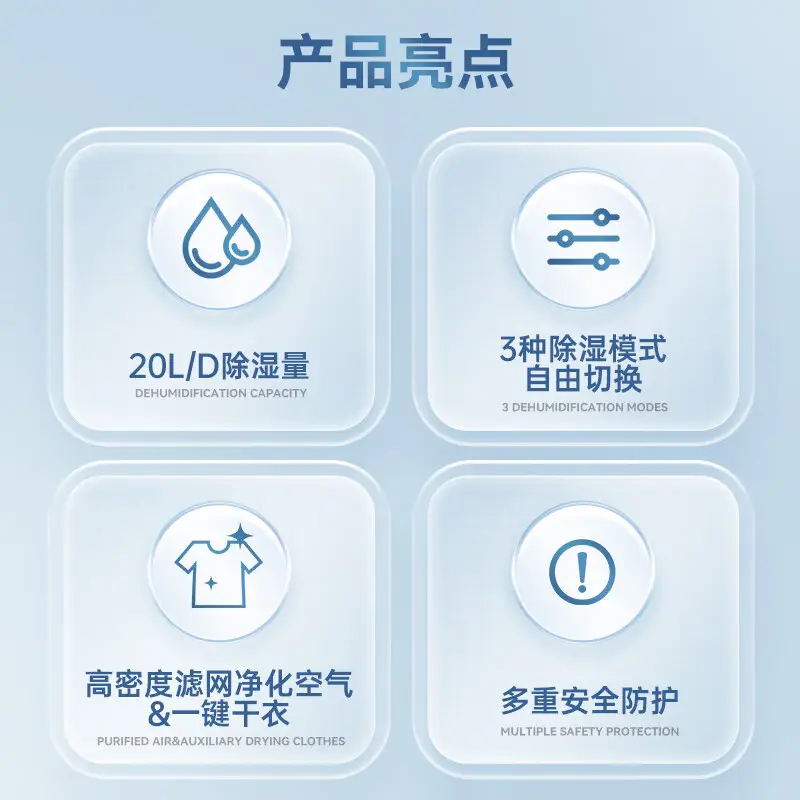 产品亮点

20L/D除湿量
DEHUMIDIFICATION CAPACITY

3种除湿模式
自由切换
3 DEHUMIDIFICATION MODES

高密度滤网净化空气
&一键干衣
PURIFIED AIR&AUXILIARY DRYING CLOTHES

多重安全防护
MULTIPLE SAFETY PROTECTION