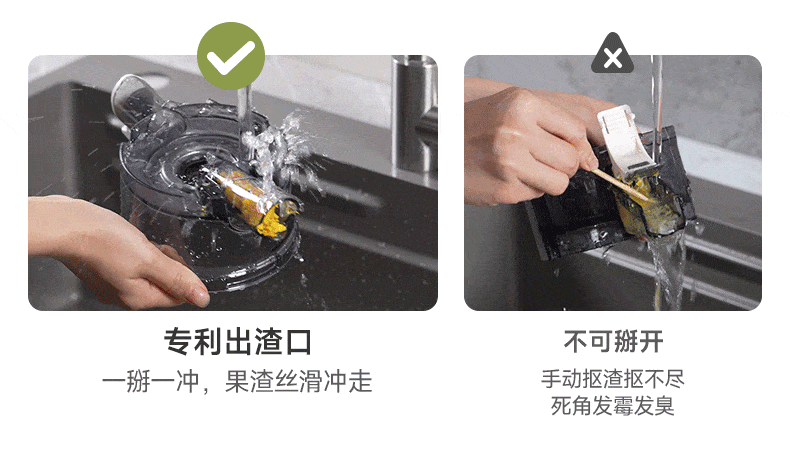 专利出渣口

一掰一冲，果渣丝滑冲走

不可掰开

手动抠渣抠不尽
死角发霉发臭