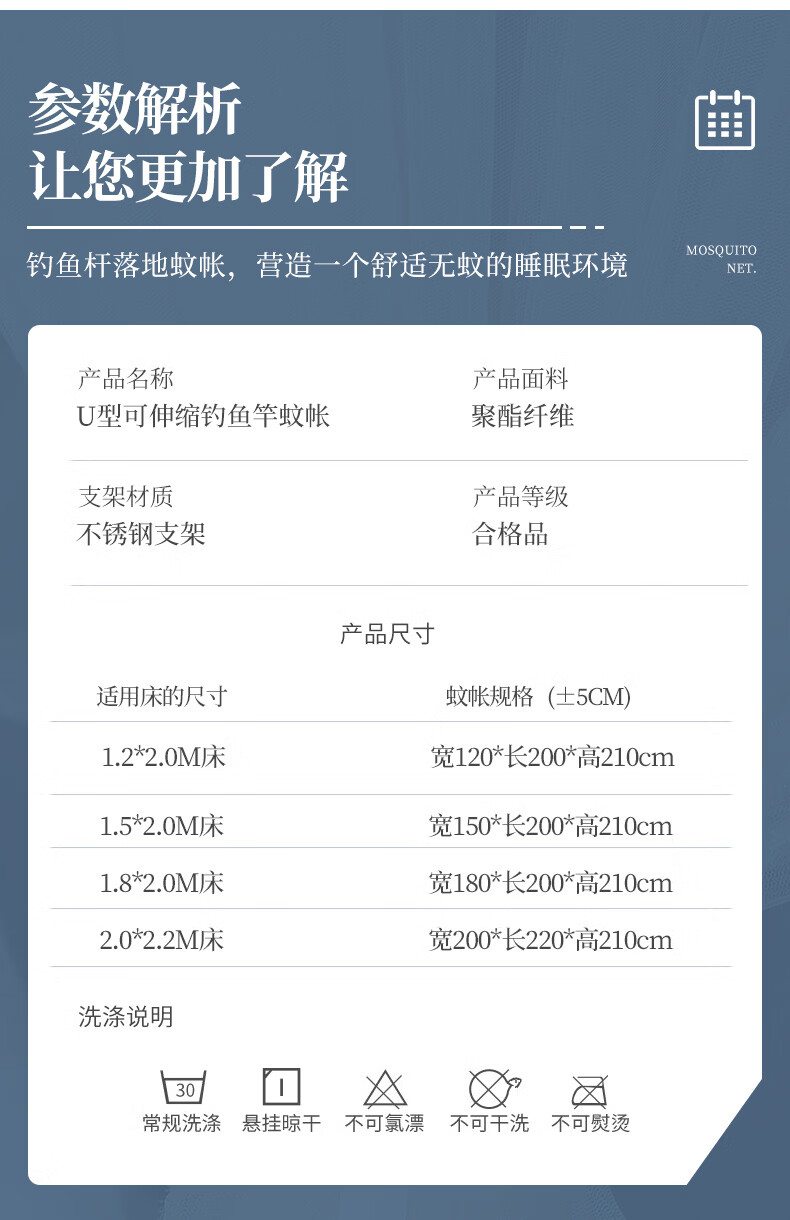 参数解析
让您更加了解

钓鱼杆落地蚊帐，营造一个舒适无蚊的睡眠环境

MOSQUITO
NET.

产品名称
U型可伸缩钓鱼竿蚊帐

产品面料
聚酯纤维

支架材质
不锈钢支架

产品等级
合格品

产品尺寸

| 适用床的尺寸 | 蚊帐规格（±5CM) |
|---|---|
| 1.2*2.0M床 | 宽120*长200*高210cm |
| 1.5*2.0M床 | 宽150*长200*高210cm |
| 1.8*2.0M床 | 宽180*长200*高210cm |
| 2.0*2.2M床 | 宽200*长220*高210cm |

洗涤说明

30
常规洗涤

悬挂晾干

不可氯漂

不可干洗

不可熨烫