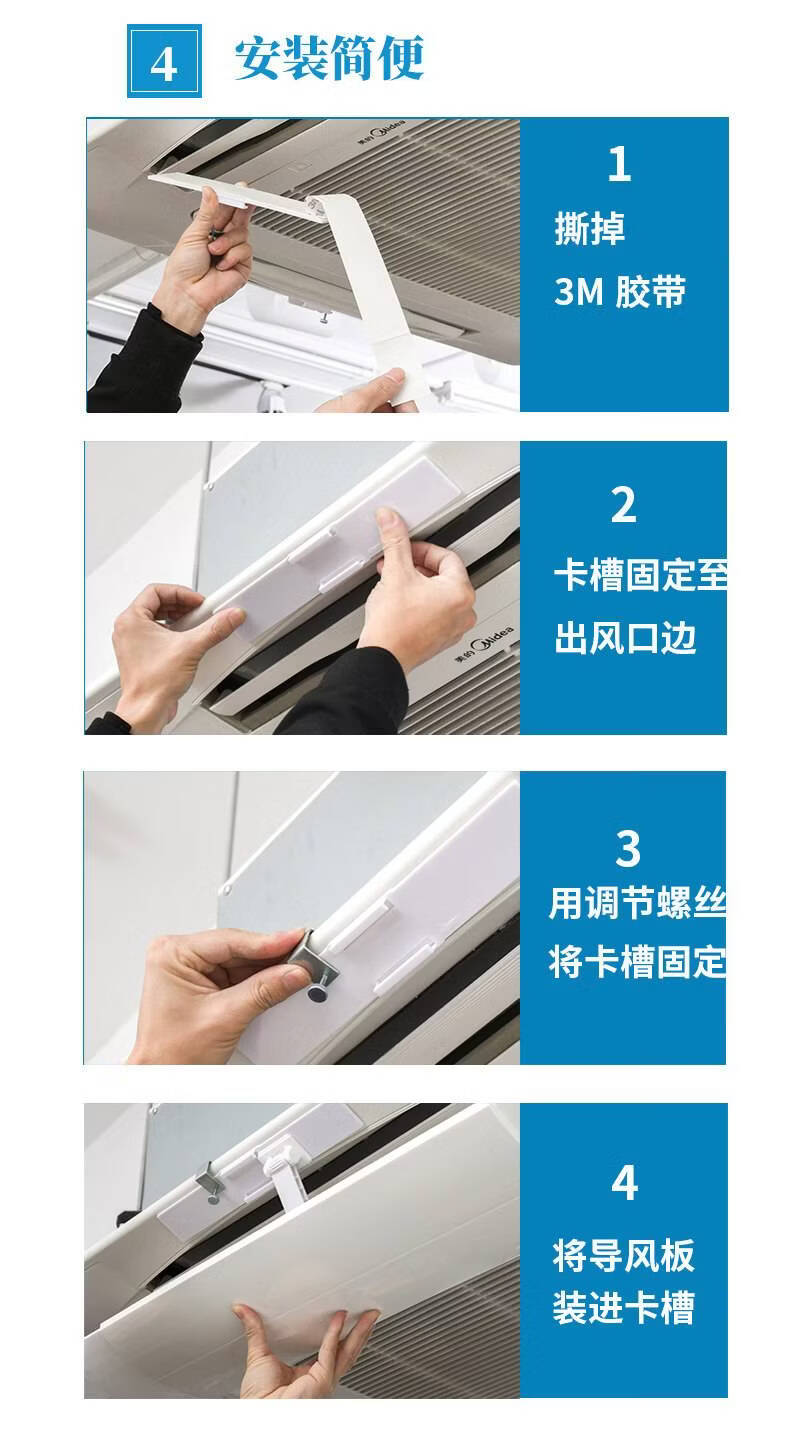 4 安装简便

美的 Midea

1
撕掉
3M 胶带

美的 Midea

2
卡槽固定至
出风口边

3
用调节螺丝
将卡槽固定

4
将导风板
装进卡槽