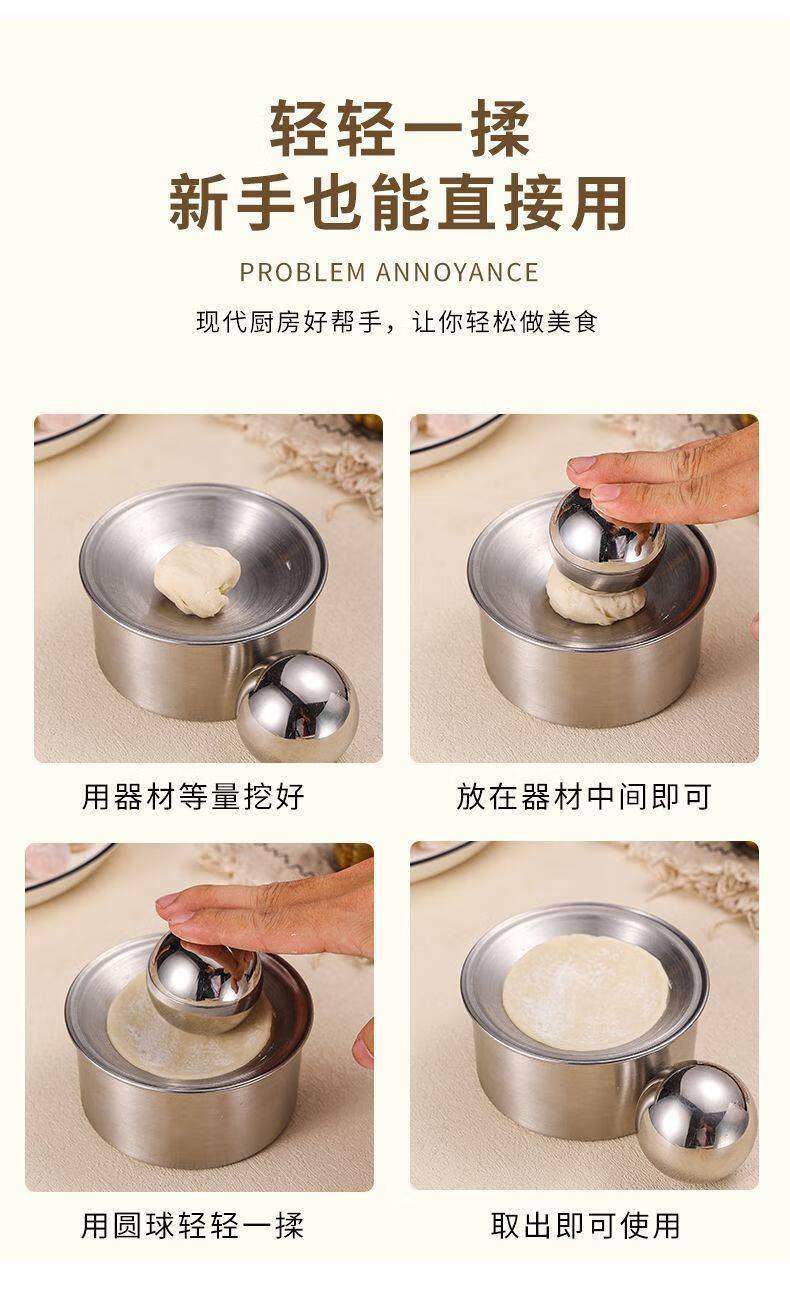 轻轻一揉
新手也能直接用

PROBLEM ANNOYANCE

现代厨房好帮手，让你轻松做美食

用器材等量挖好

放在器材中间即可

用圆球轻轻一揉

取出即可使用