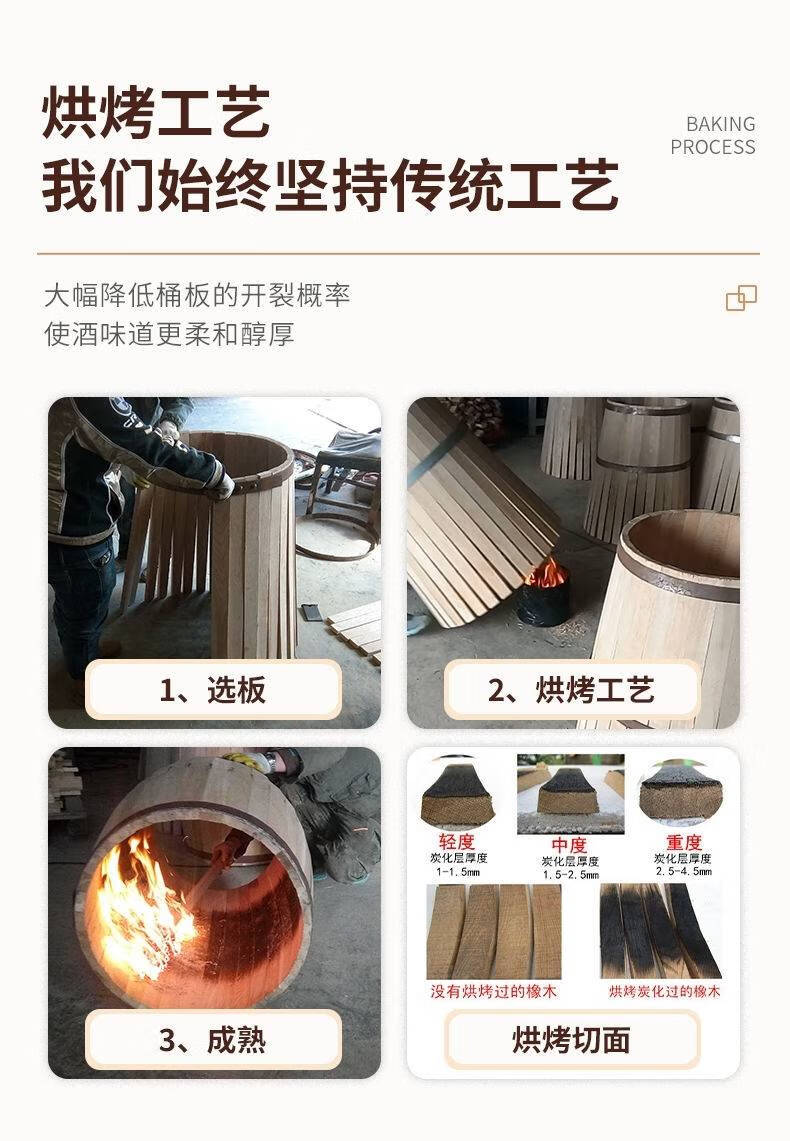 烘烤工艺
我们始终坚持传统工艺

BAKING PROCESS

大幅降低桶板的开裂概率
使酒味道更柔和醇厚

1、选板

2、烘烤工艺

3、成熟

轻度
炭化层厚度
1-1.5mm

中度
炭化层厚度
1.5-2.5mm

重度
炭化层厚度
2.5-4.5mm

没有烘烤过的橡木

烘烤炭化过的橡木

烘烤切面