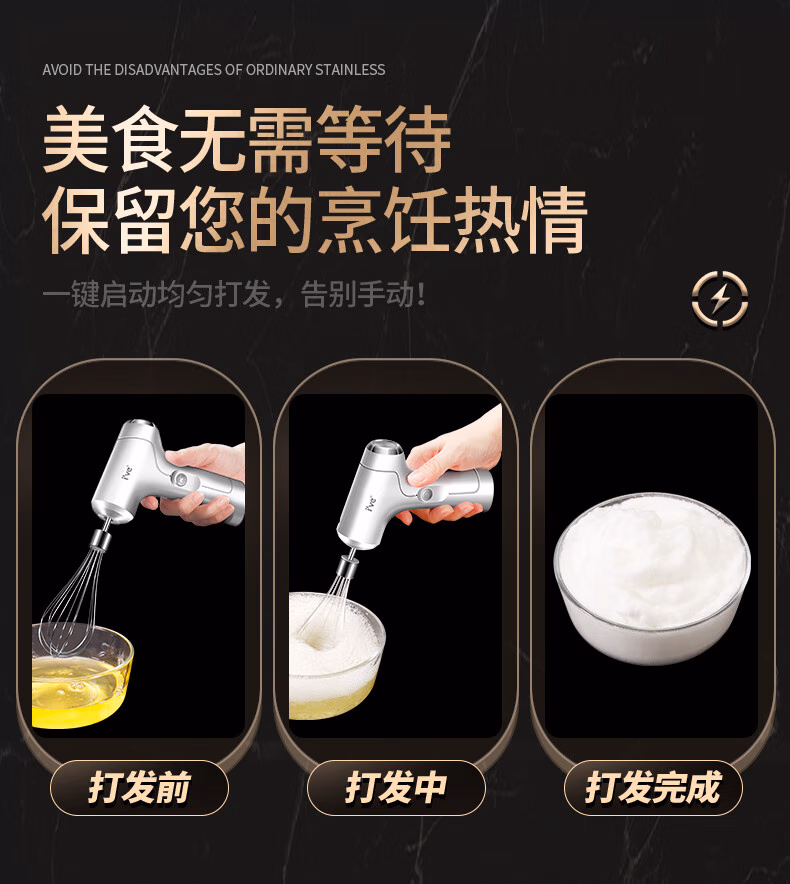 AVOID THE DISADVANTAGES OF ORDINARY STAINLESS

美食无需等待
保留您的烹饪热情

一键启动均匀打发，告别手动！

打发前

打发中

打发完成