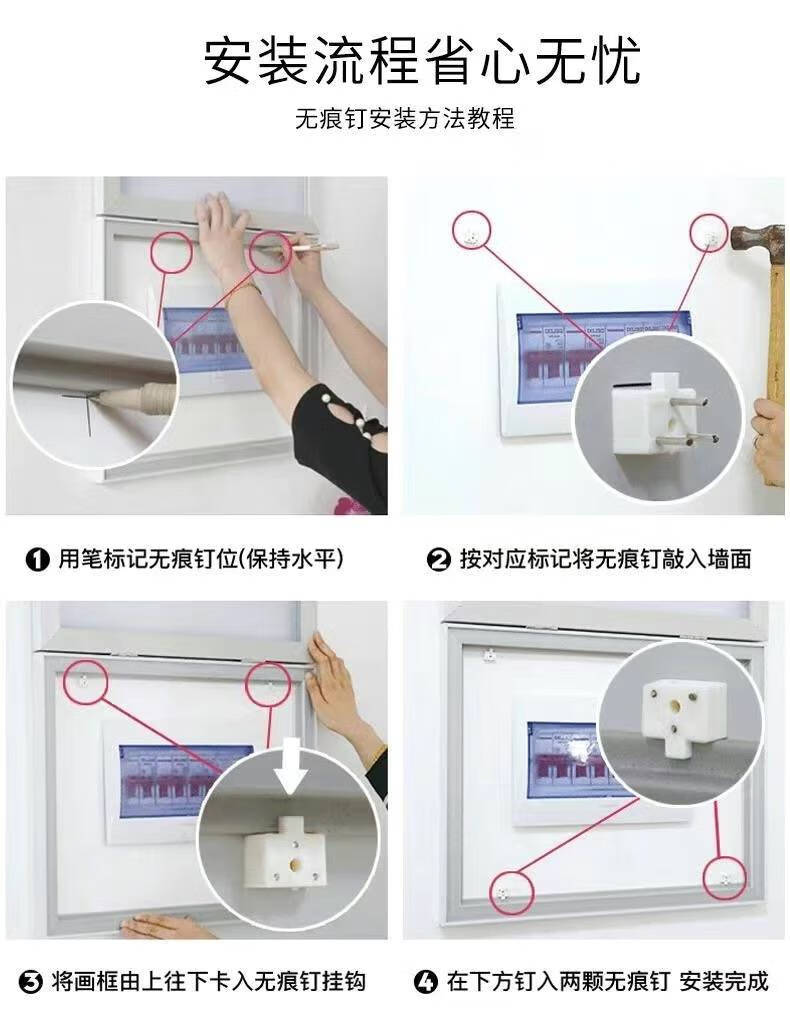 安装流程省心无忧

无痕钉安装方法教程

❶ 用笔标记无痕钉位(保持水平)

❷ 按对应标记将无痕钉敲入墙面

❸ 将画框由上往下卡入无痕钉挂钩

❹ 在下方钉入两颗无痕钉 安装完成