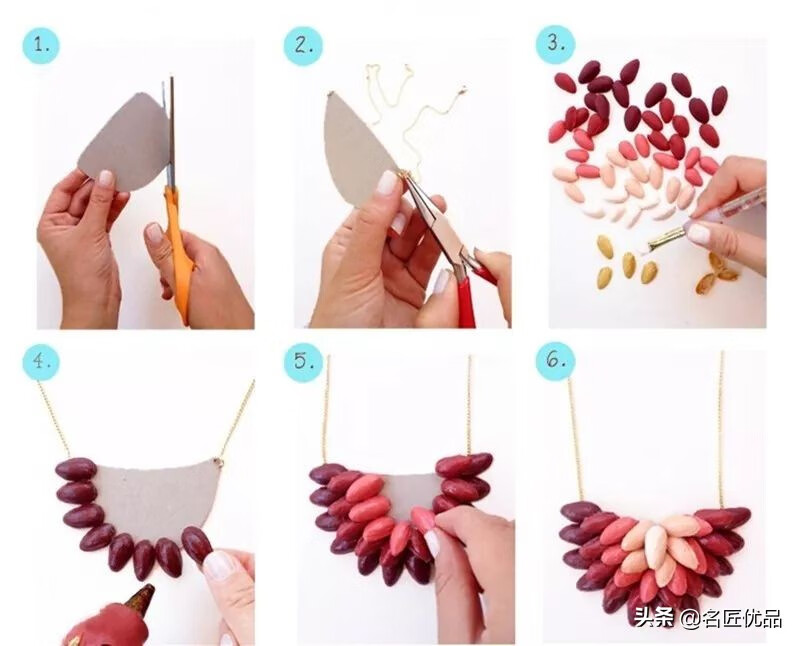 1.

2.

3.

4.

5.

6.

头条 @名匠优品