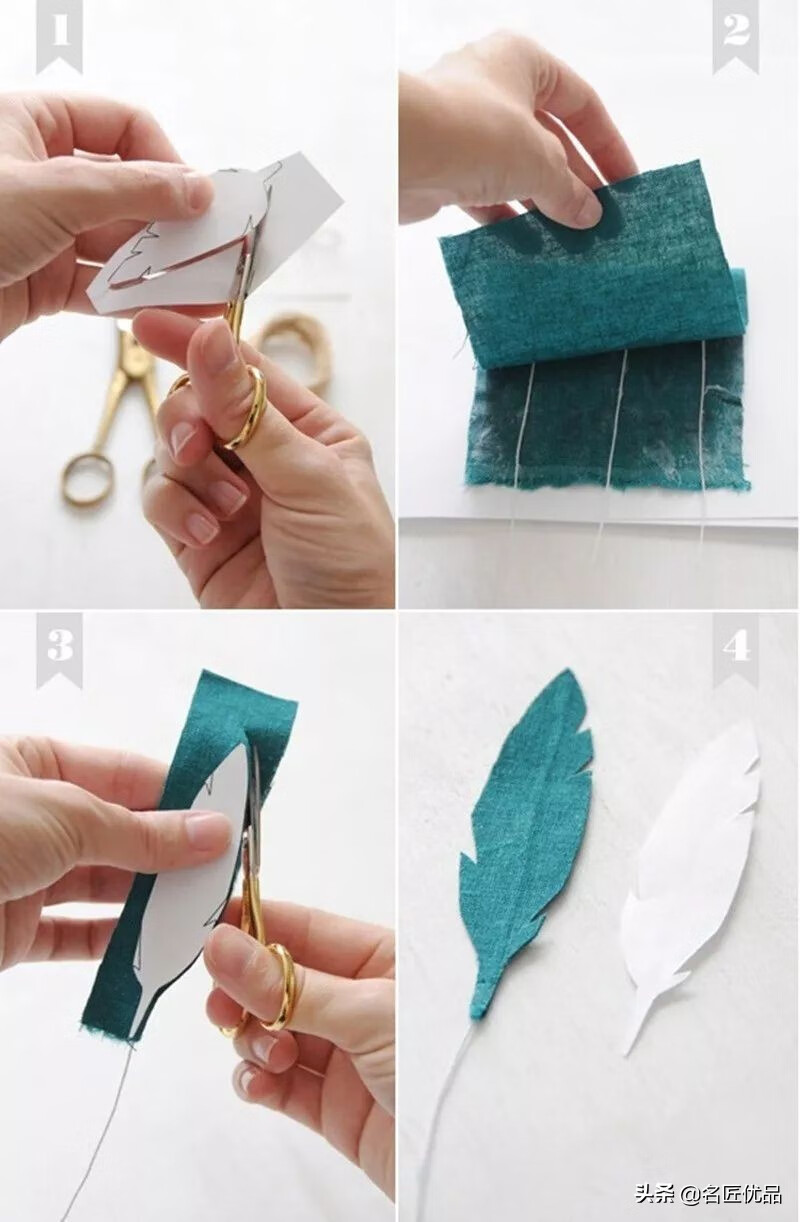 1

2

3

4

头条 @名匠优品