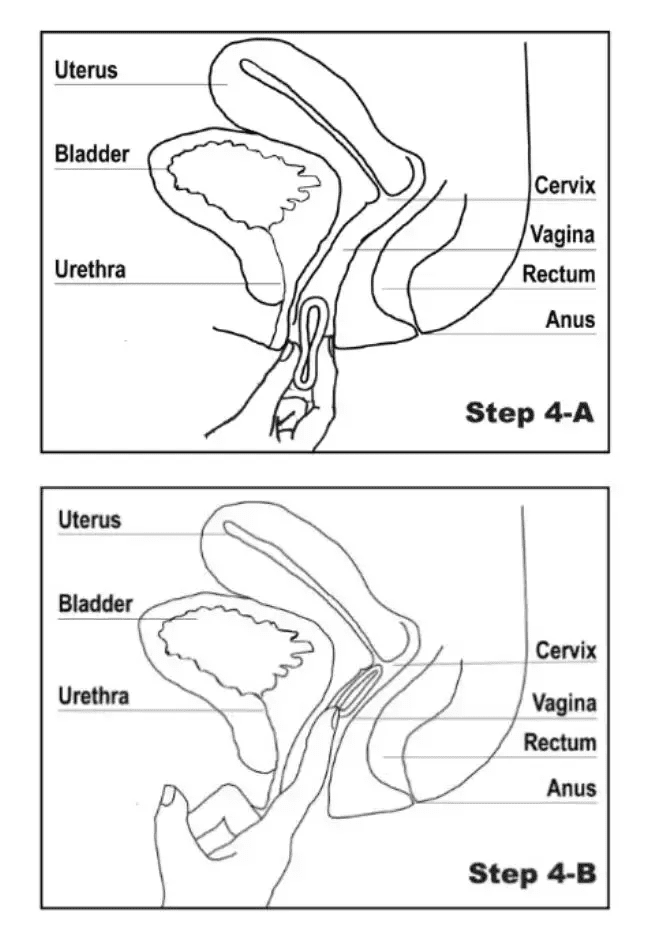 Uterus
Bladder
Urethra
Cervix
Vagina
Rectum
Anus
Step 4-A

Uterus
Bladder
Urethra
Cervix
Vagina
Rectum
Anus
Step 4-B