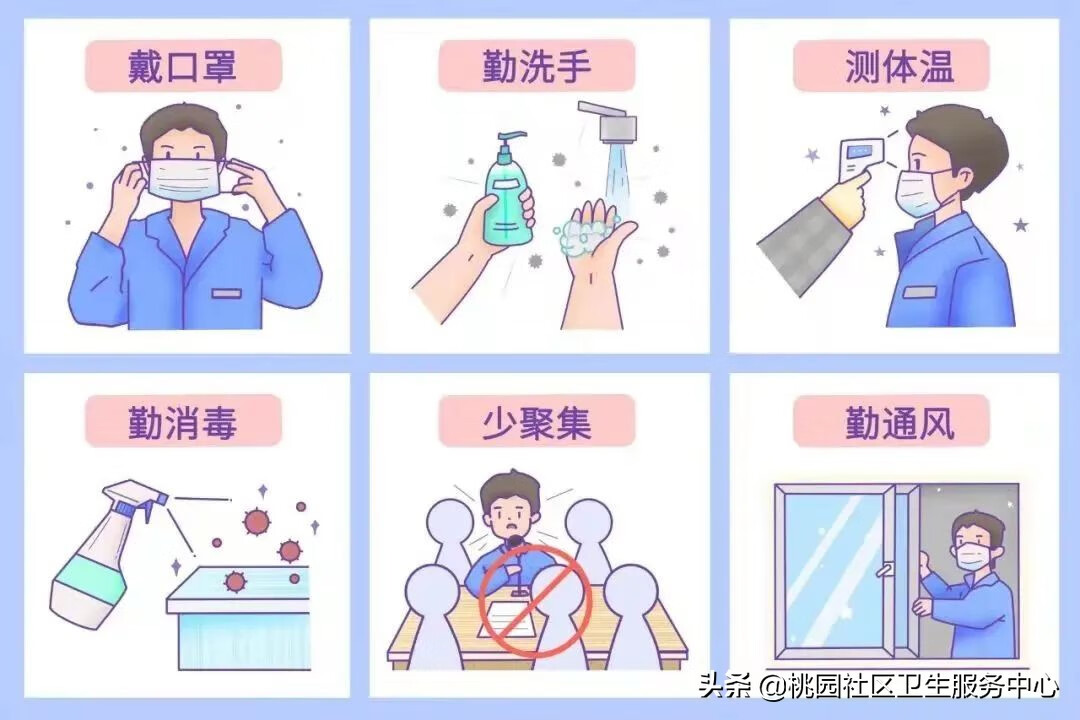 戴口罩

勤洗手

测体温

勤消毒

少聚集

勤通风

头条 @桃园社区卫生服务中心