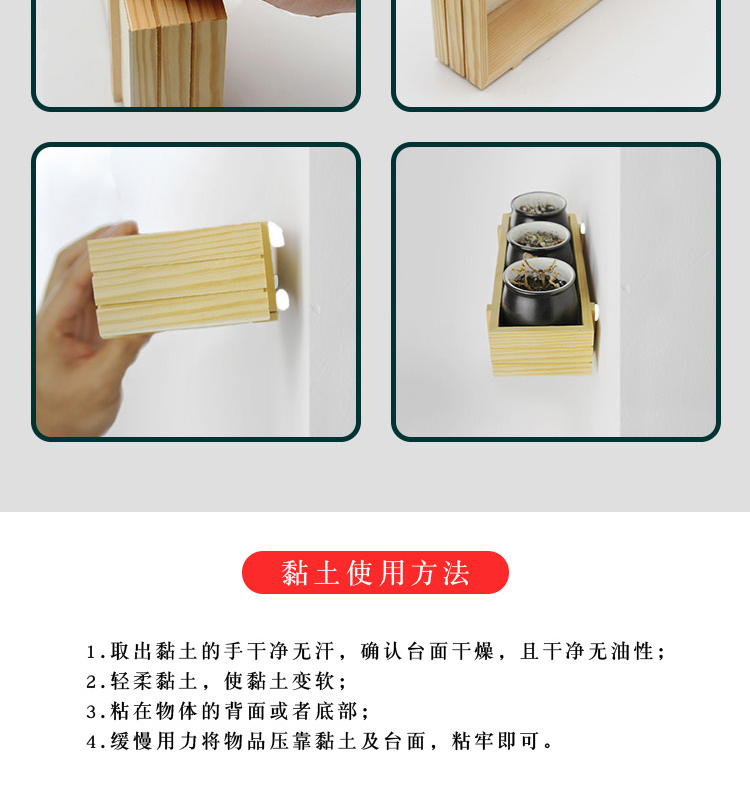 黏土使用方法

1.取出黏土的手干净无汗，确认台面干燥，且干净无油性；
2.轻柔黏土，使黏土变软；
3.粘在物体的背面或者底部；
4.缓慢用力将物品压靠黏土及台面，粘牢即可。